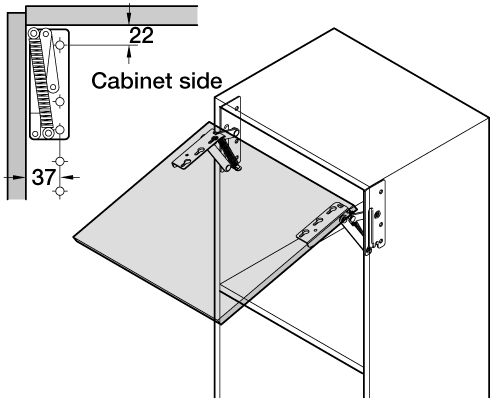 22

Cabinet side

37