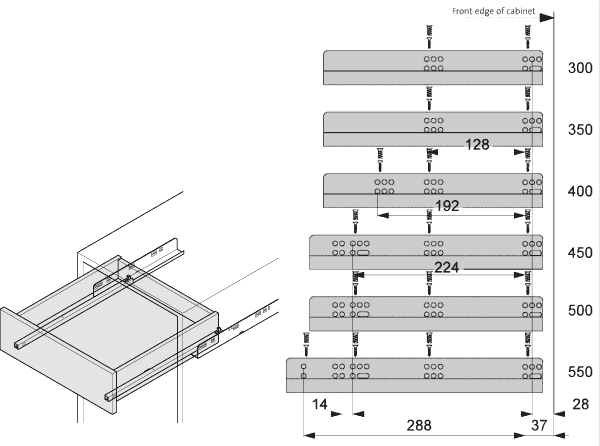 Front edge of cabinet

300

350

128

400

192

450

224

500

550

14

28

288

37