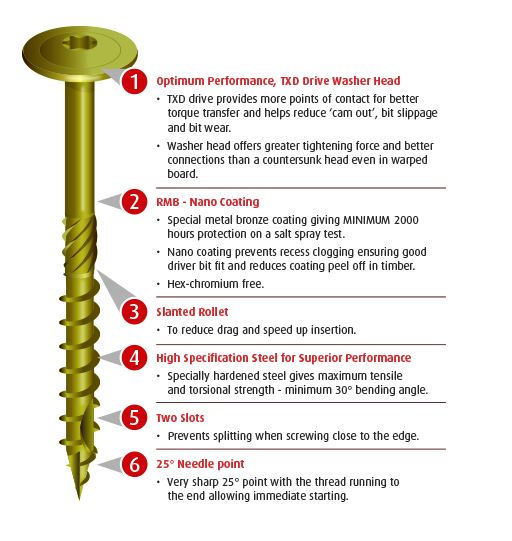 1 Optimum Performance, TXD Drive Washer Head

• TXD drive provides more points of contact for better torque transfer and helps reduce 'cam out', bit slippage and bit wear.

• Washer head offers greater tightening force and better connections than a countersunk head even in warped board.

2 RMB - Nano Coating

• Special metal bronze coating giving MINIMUM 2000 hours protection on a salt spray test.

• Nano coating prevents recess clogging ensuring good driver bit fit and reduces coating peel off in timber.

• Hex-chromium free.

3 Slanted Rollet

• To reduce drag and speed up insertion.

4 High Specification Steel for Superior Performance

• Specially hardened steel gives maximum tensile and torsional strength - minimum 30° bending angle.

5 Two Slots

• Prevents splitting when screwing close to the edge.

6 25° Needle point

• Very sharp 25° point with the thread running to the end allowing immediate starting.