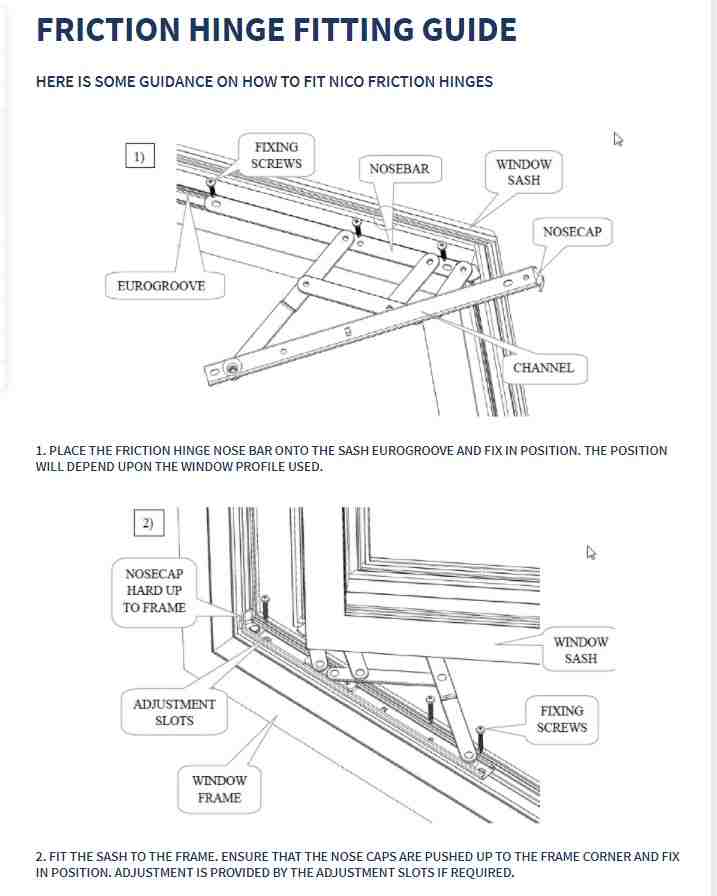 FRICTION HINGE FITTING GUIDE

HERE IS SOME GUIDANCE ON HOW TO FIT NICO FRICTION HINGES

1)

FIXING SCREWS

NOSEBAR

WINDOW SASH

NOSECAP

EUROGROOVE

CHANNEL

1. PLACE THE FRICTION HINGE NOSE BAR ONTO THE SASH EUROGROOVE AND FIX IN POSITION. THE POSITION WILL DEPEND UPON THE WINDOW PROFILE USED.

2)

NOSECAP HARD UP TO FRAME

WINDOW SASH

ADJUSTMENT SLOTS

FIXING SCREWS

WINDOW FRAME

2. FIT THE SASH TO THE FRAME. ENSURE THAT THE NOSE CAPS ARE PUSHED UP TO THE FRAME CORNER AND FIX IN POSITION. ADJUSTMENT IS PROVIDED BY THE ADJUSTMENT SLOTS IF REQUIRED.