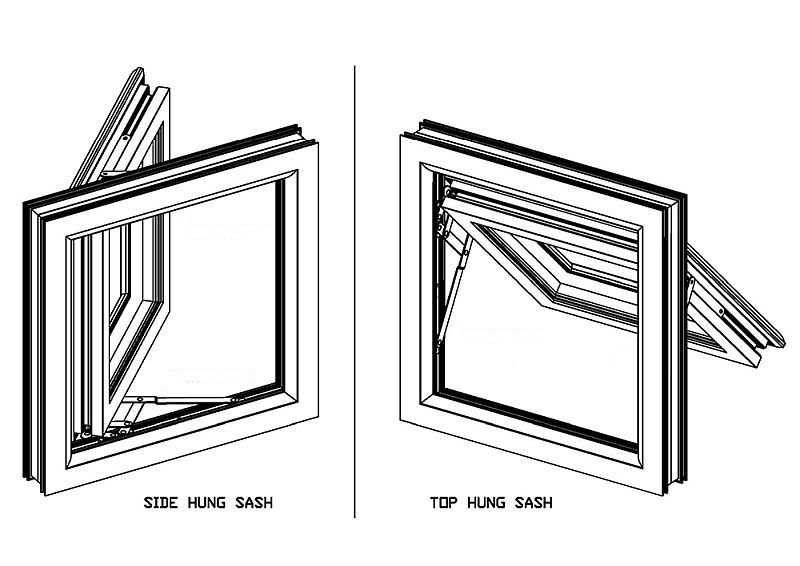 SIDE HUNG SASH

TOP HUNG SASH