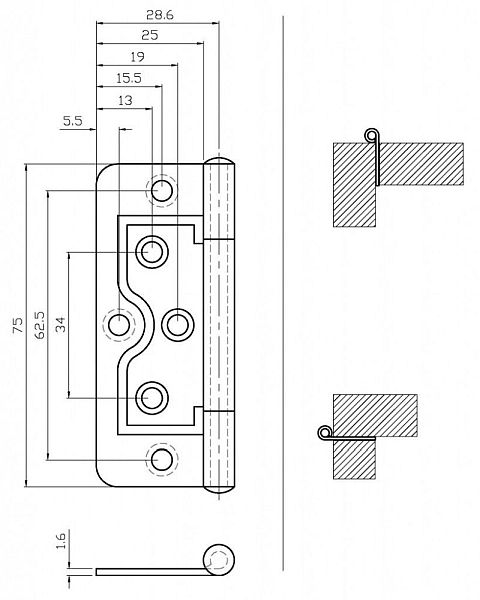 28.6
25
19
15.5
13
5.5
75
62.5
34
1.6