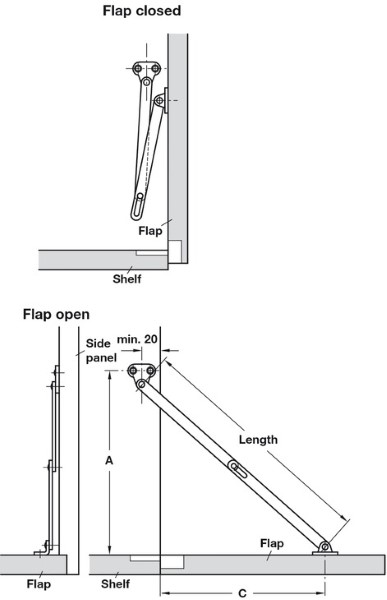 Flap closed

Flap

Shelf

Flap open

Side panel

min. 20

Length

A

Flap

Flap

Shelf

C