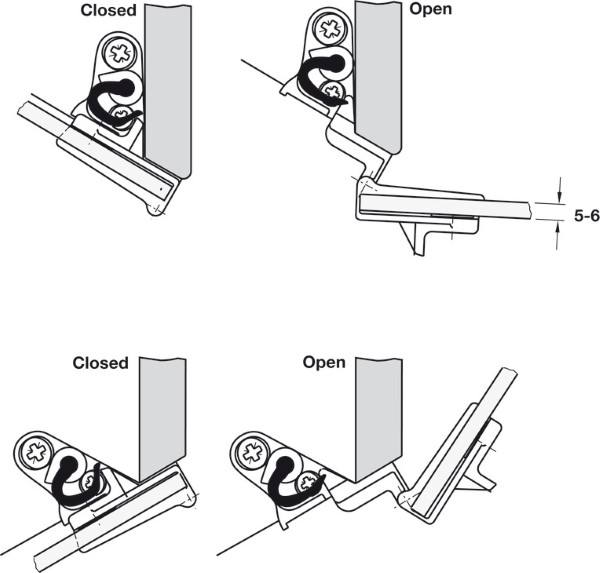 Closed

Open

5-6

Closed

Open