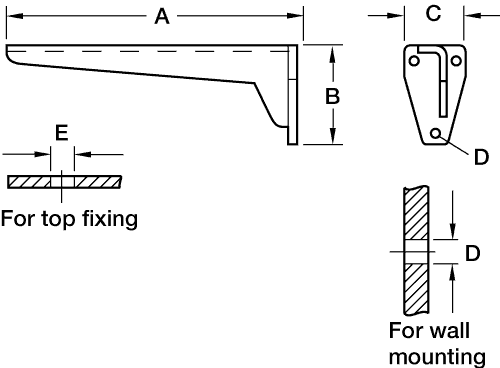 A

C

B

E

D

For top fixing

D

For wall mounting