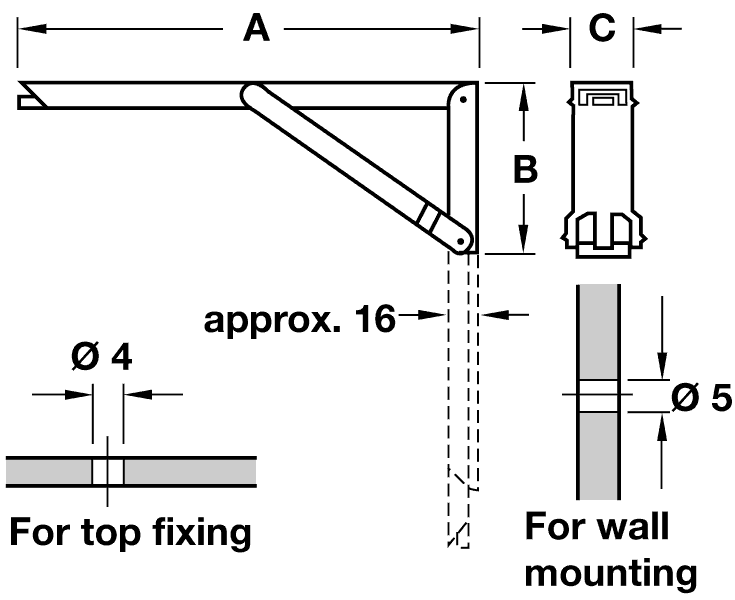 A

C

B

approx. 16

Ø 4

Ø 5

For top fixing

For wall mounting