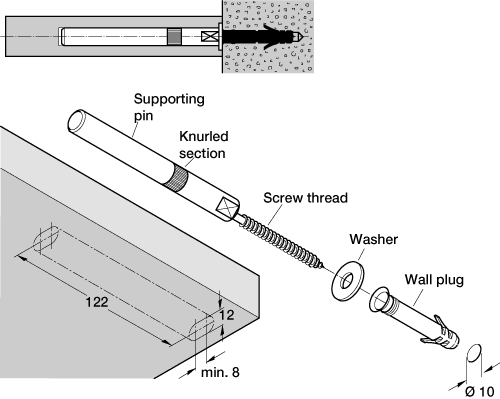 Supporting pin

Knurled section

Screw thread

Washer

Wall plug

122

12

min. 8

Ø 10