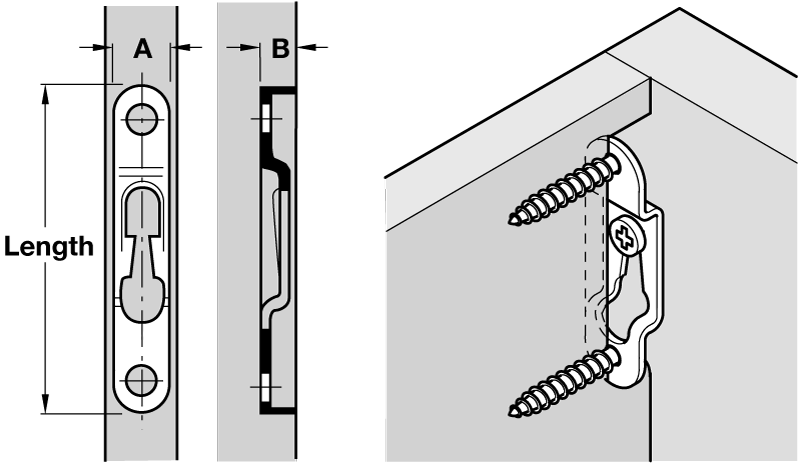 A
B
Length